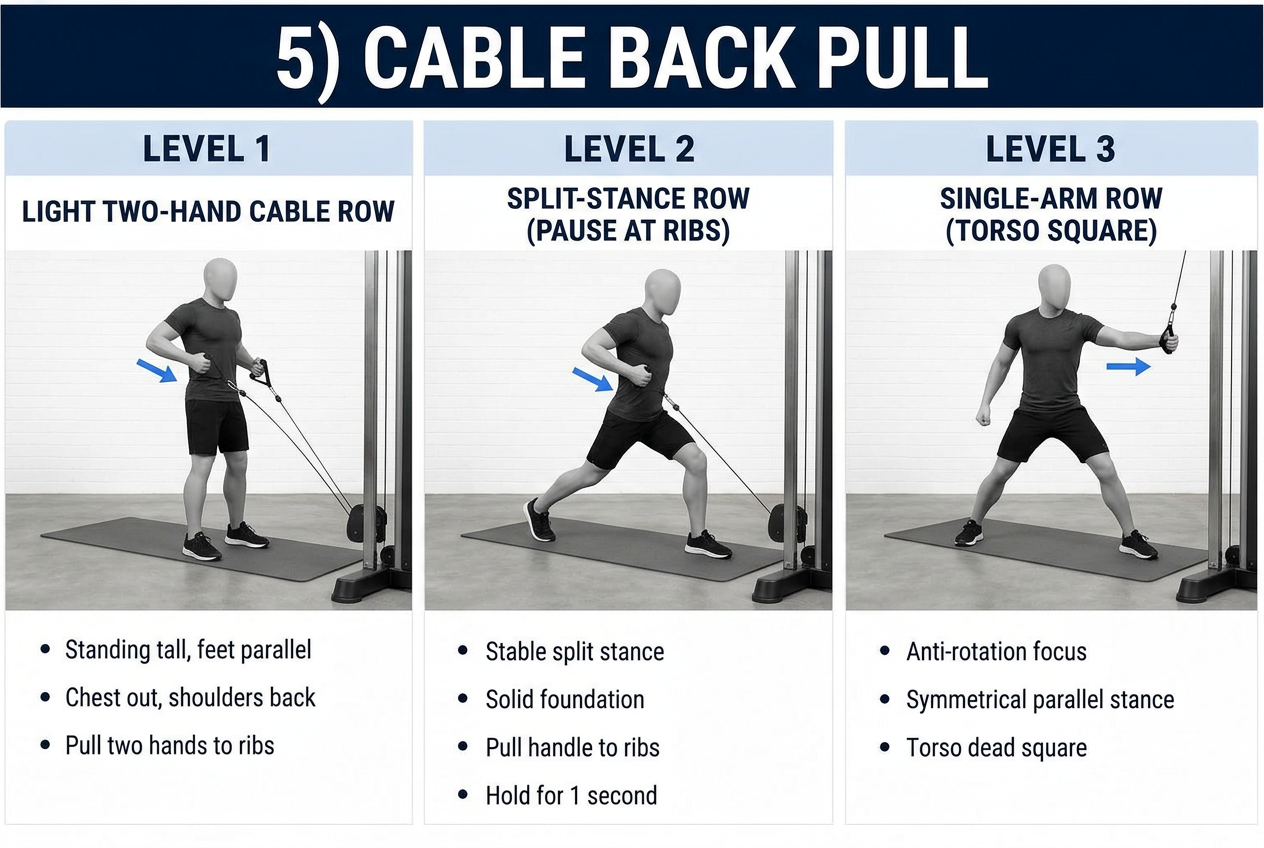 5) CABLE BACK PULL

LEVEL 1

LIGHT TWO-HAND CABLE ROW

• Standing tall, feet parallel
• Chest out, shoulders back
• Pull two hands to ribs

LEVEL 2

SPLIT-STANCE ROW
(PAUSE AT RIBS)

• Stable split stance
• Solid foundation
• Pull handle to ribs
• Hold for 1 second

LEVEL 3

SINGLE-ARM ROW
(TORSO SQUARE)

• Anti-rotation focus
• Symmetrical parallel stance
• Torso dead square